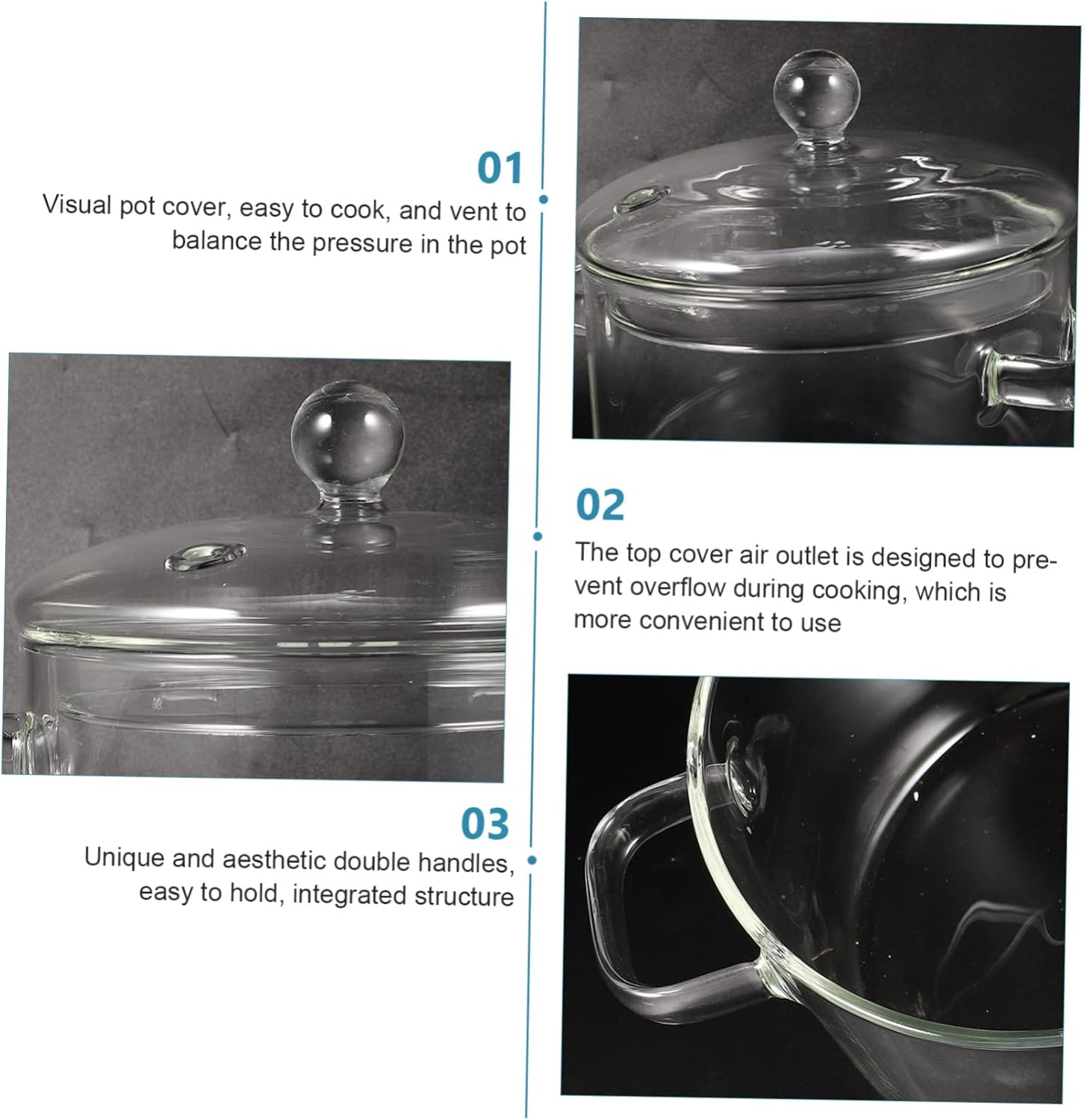 01
Visual pot cover, easy to cook, and vent to balance the pressure in the pot

02
The top cover air outlet is designed to prevent overflow during cooking, which is more convenient to use

03
Unique and aesthetic double handles, easy to hold, integrated structure