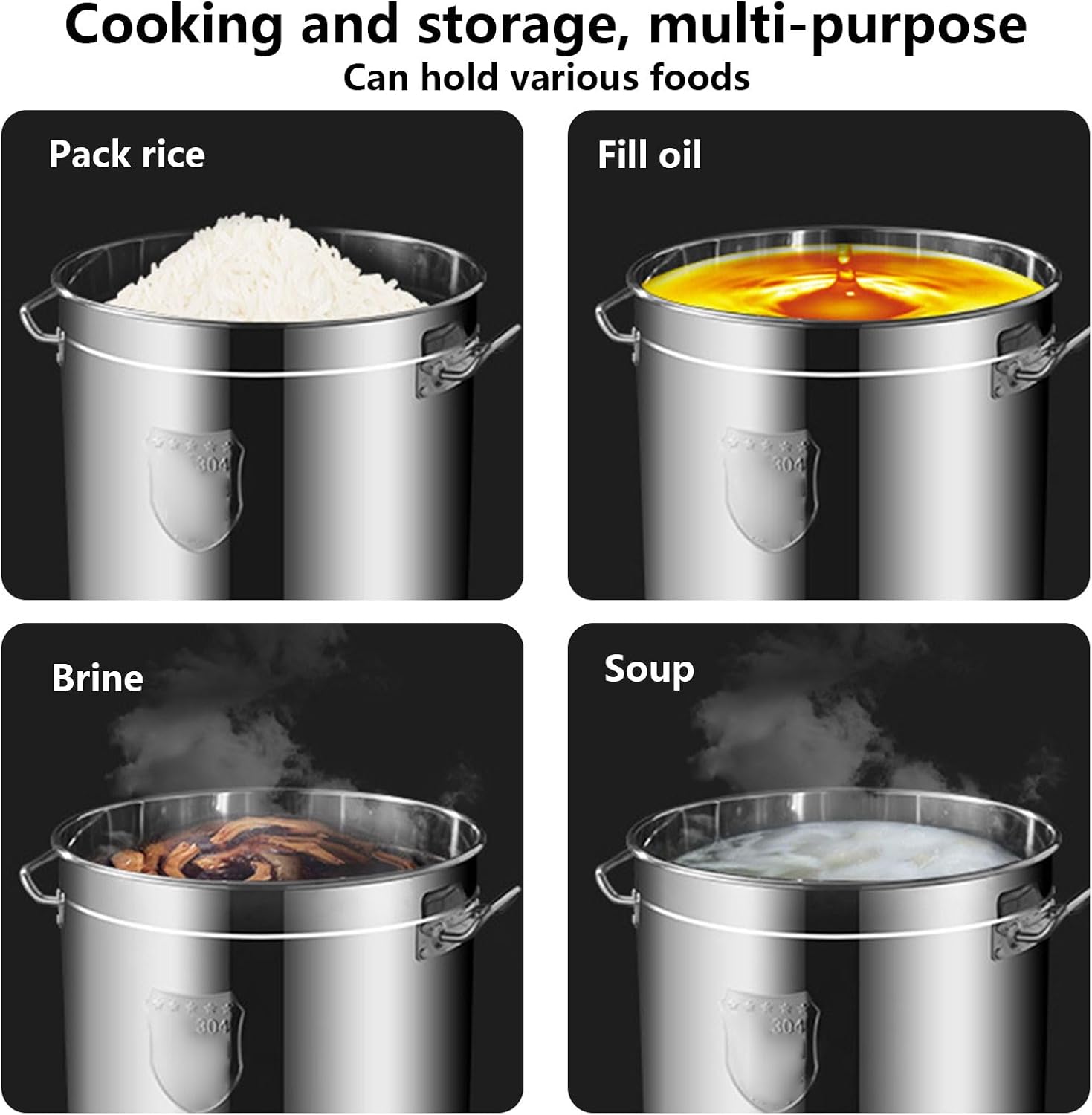 Cooking and storage, multi-purpose
Can hold various foods

Pack rice

304

Fill oil

304

Brine

304

Soup

304