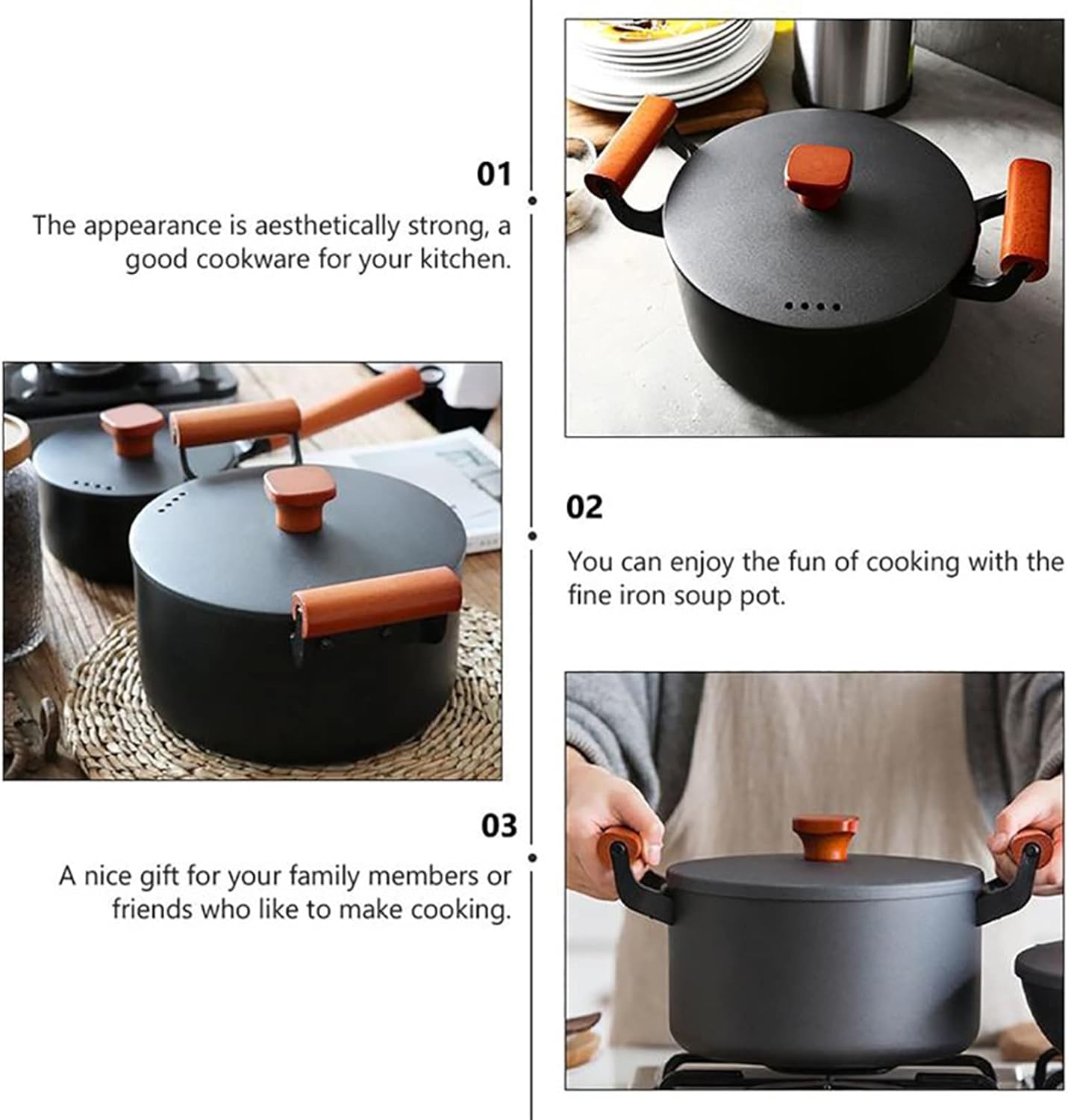 01

The appearance is aesthetically strong, a good cookware for your kitchen.

02

You can enjoy the fun of cooking with the fine iron soup pot.

03

A nice gift for your family members or friends who like to make cooking.