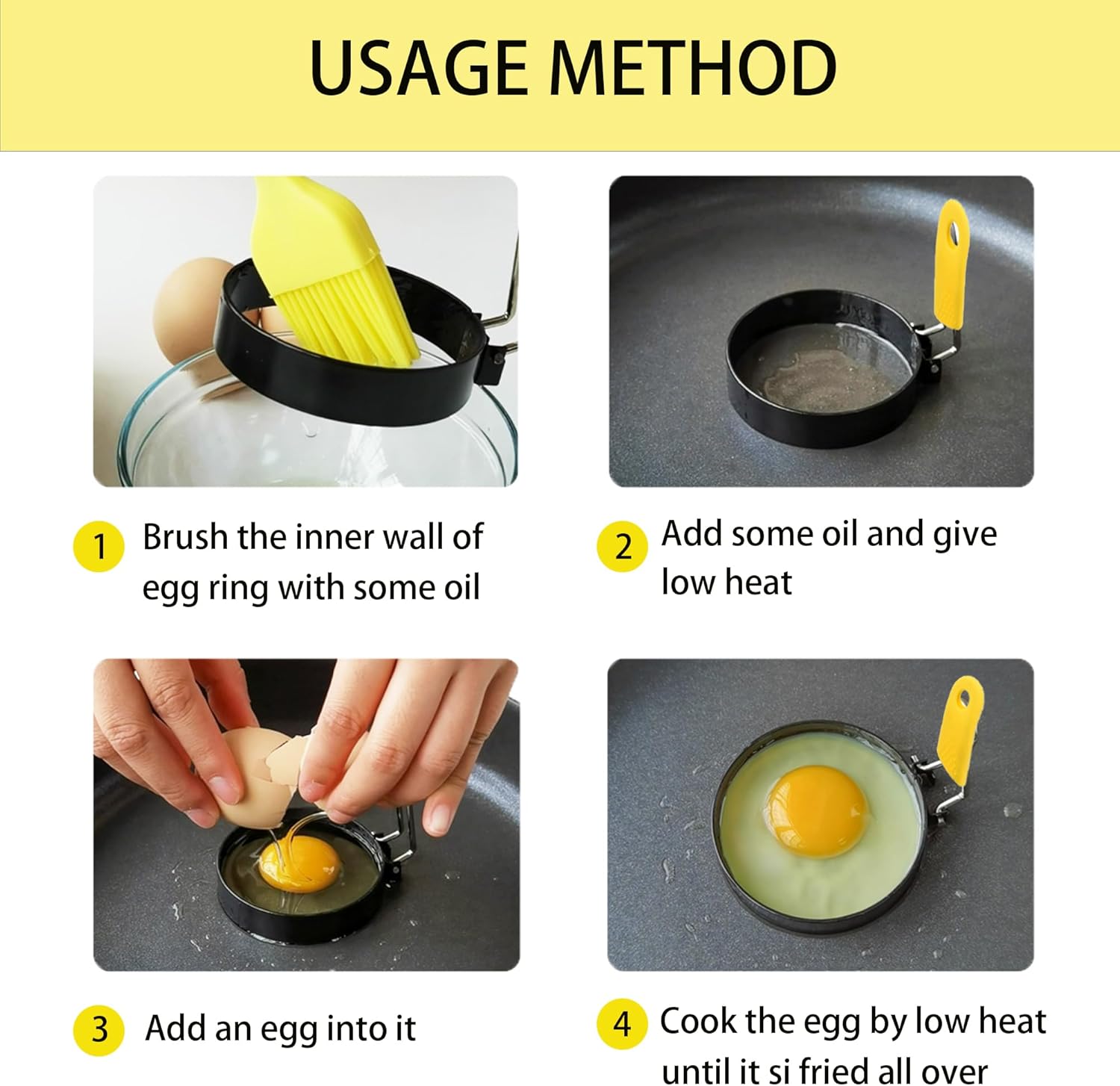 USAGE METHOD

1 Brush the inner wall of egg ring with some oil

2 Add some oil and give low heat

3 Add an egg into it

4 Cook the egg by low heat until it si fried all over