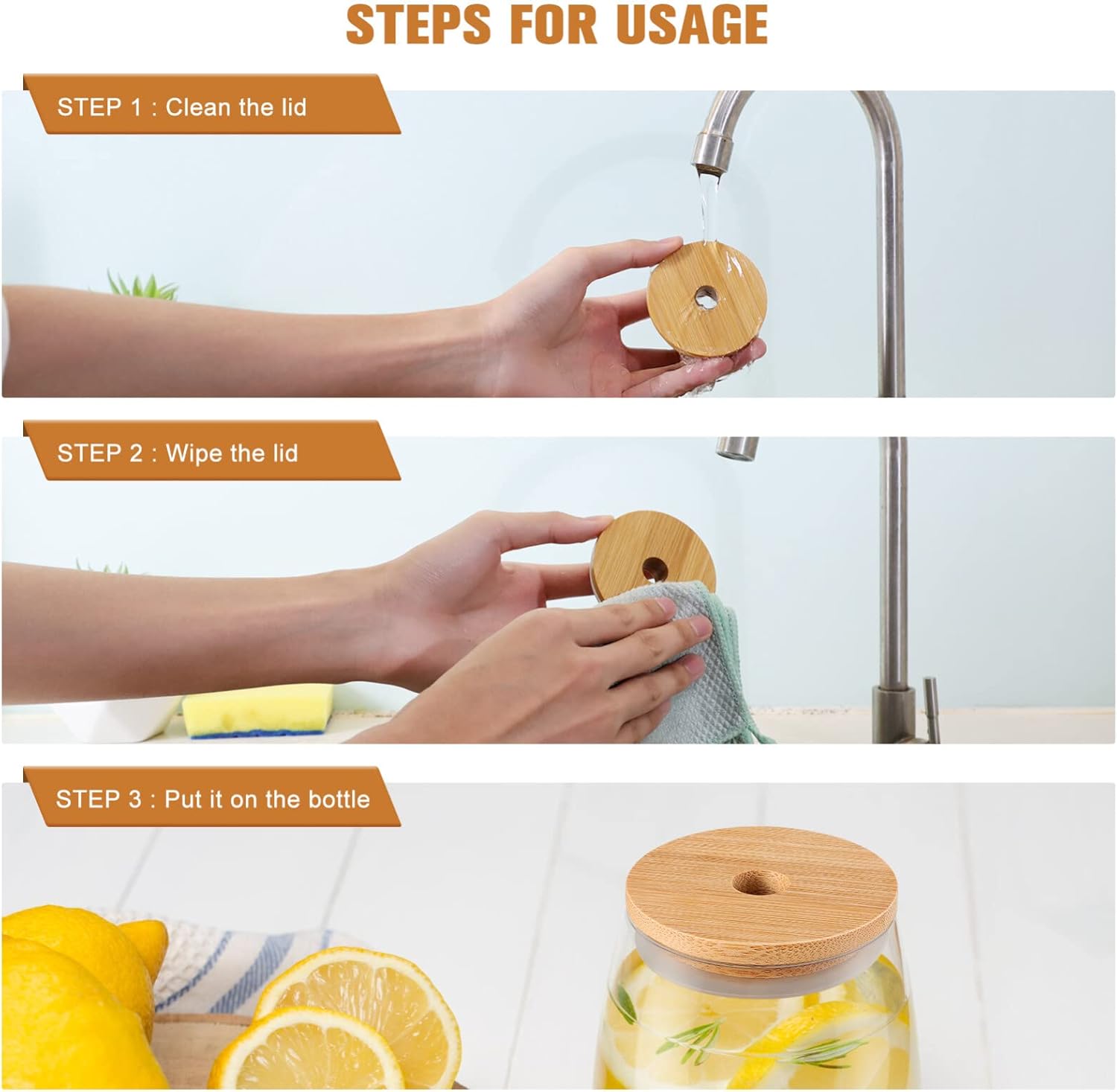 STEPS FOR USAGE

STEP 1 : Clean the lid

STEP 2 : Wipe the lid

STEP 3 : Put it on the bottle