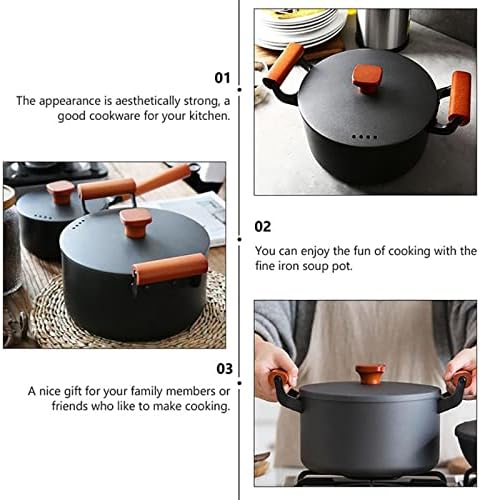 01
The appearance is aesthetically strong, a good cookware for your kitchen.

02
You can enjoy the fun of cooking with the fine iron soup pot.

03
A nice gift for your family members or friends who like to make cooking.