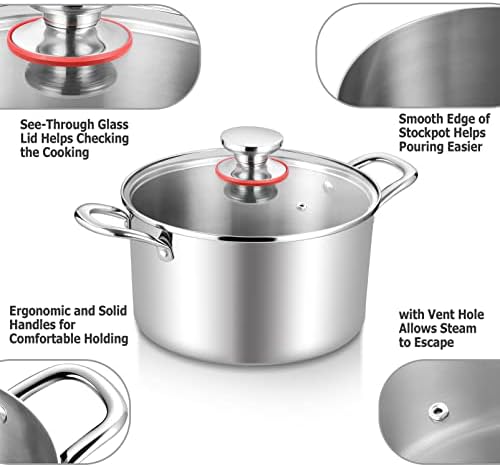 See-Through Glass Lid Helps Checking the Cooking

Smooth Edge of Stockpot Helps Pouring Easier

Ergonomic and Solid Handles for Comfortable Holding

with Vent Hole Allows Steam to Escape