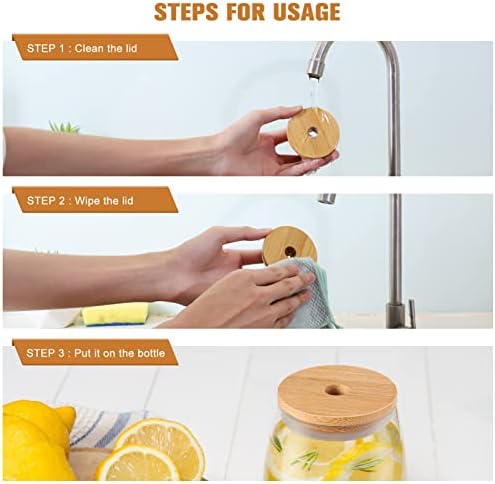 STEPS FOR USAGE

STEP 1 : Clean the lid

STEP 2 : Wipe the lid

STEP 3 : Put it on the bottle